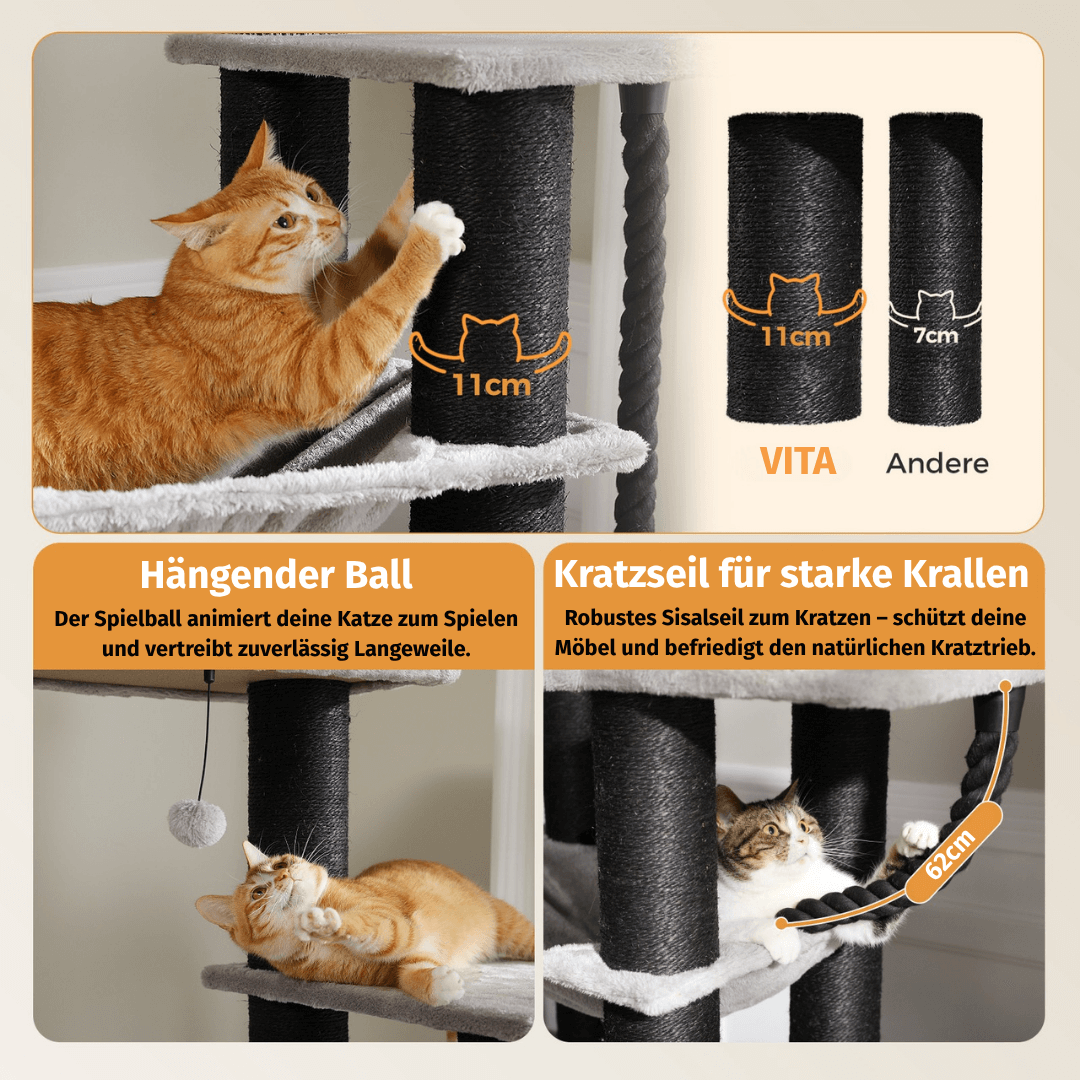 11cm

11cm

7cm

VITA

Andere

Hängender Ball

Der Spielball animiert deine Katze zum Spielen und vertreibt zuverlässig Langeweile.

Kratzseil für starke Krallen

Robustes Sisalseil zum Kratzen – schützt deine Möbel und befriedigt den natürlichen Kratztrieb.

62cm