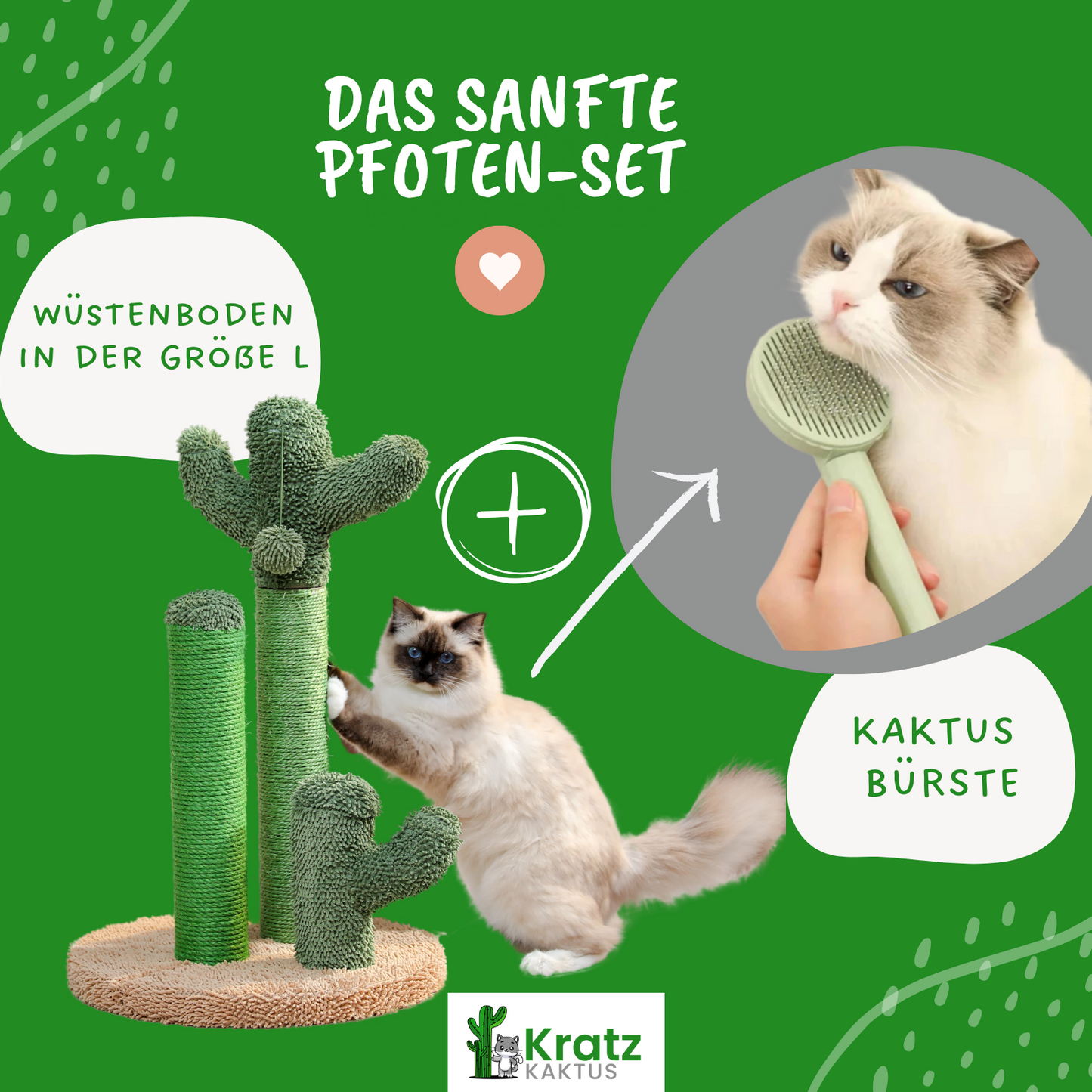 DAS SANFTE PFOTEN-SET

WÜSTENBODEN IN DER GRÖßE L

+

KAKTUS BÜRSTE

Kratz KAKTUS